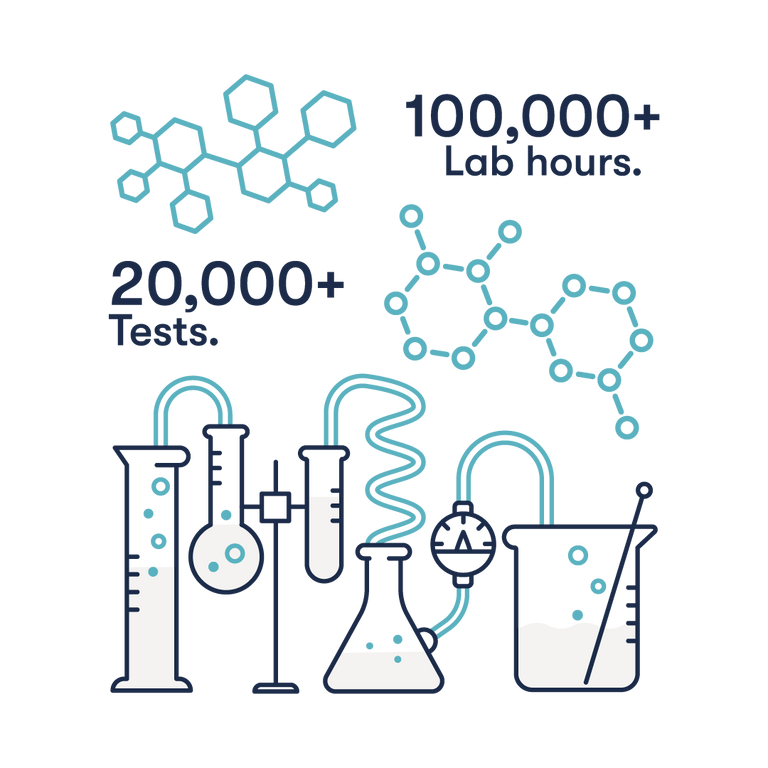 100,000+
Lab hours.

20,000+
Tests.